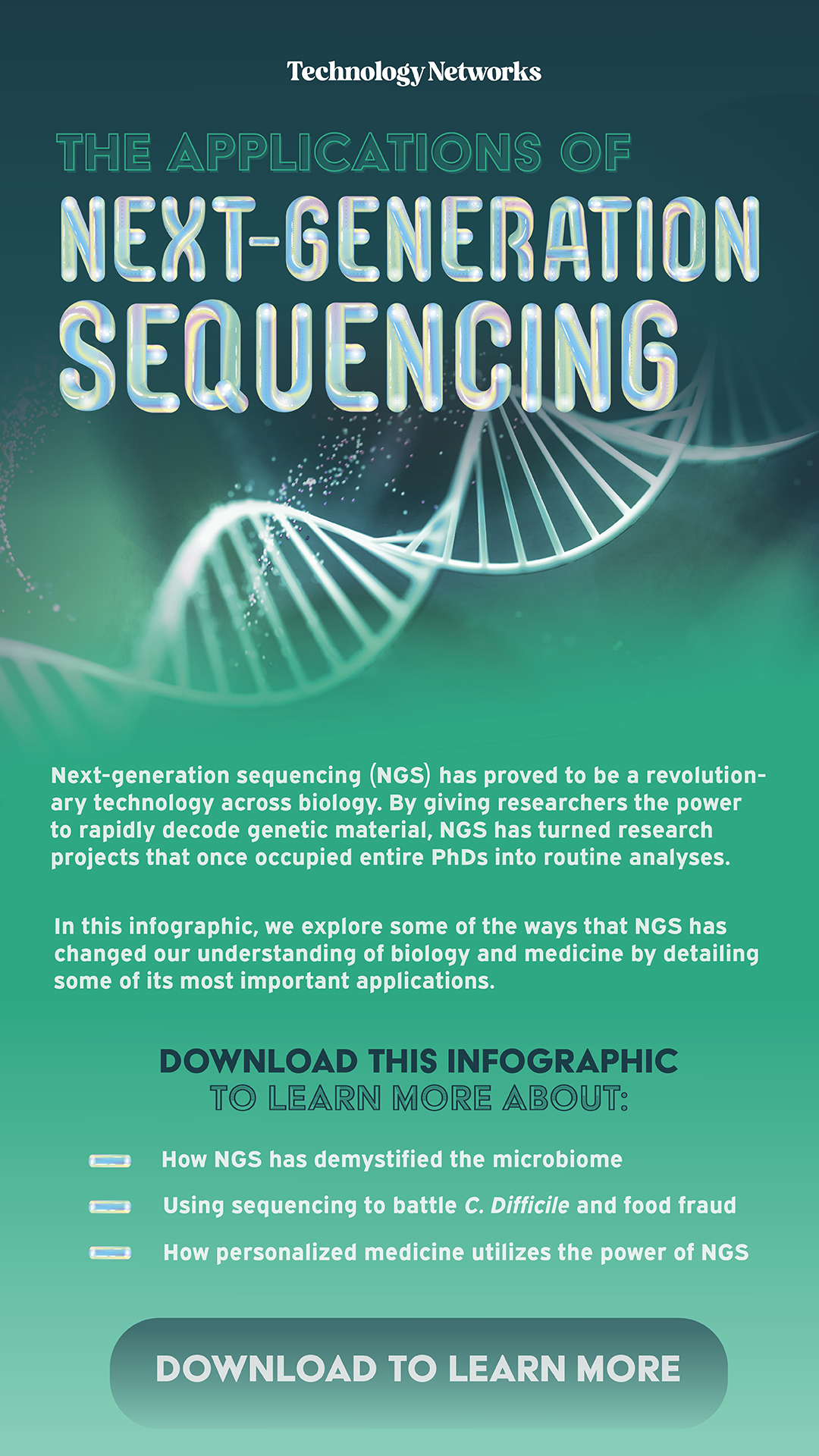 Technology Networks

THE APPLICATIONS OF
NEXT-GENERATION SEQUENCING

Next-generation sequencing (NGS) has proved to be a revolutionary technology across biology. By giving researchers the power to rapidly decode genetic material, NGS has turned research projects that once occupied entire PhDs into routine analyses.

In this infographic, we explore some of the ways that NGS has changed our understanding of biology and medicine by detailing some of its most important applications.

DOWNLOAD THIS INFOGRAPHIC
TO LEARN MORE ABOUT:

How NGS has demystified the microbiome

Using sequencing to battle C. Difficile and food fraud

How personalized medicine utilizes the power of NGS

DOWNLOAD TO LEARN MORE